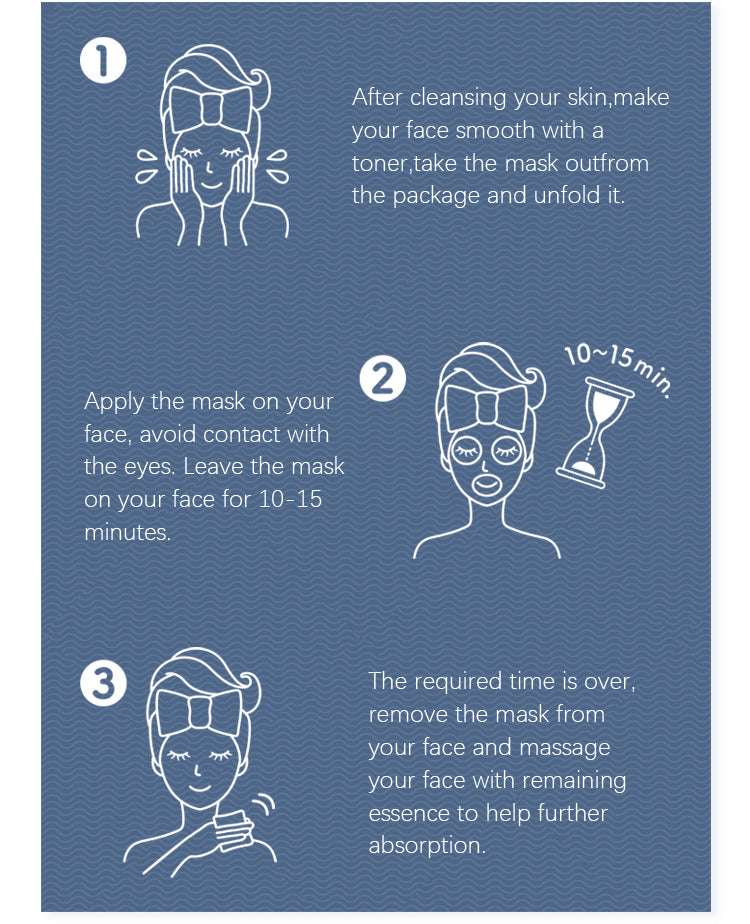 1

After cleansing your skin,make your face smooth with a toner,take the mask outfrom the package and unfold it.

2

10~15min.

Apply the mask on your face, avoid contact with the eyes. Leave the mask on your face for 10-15 minutes.

3

The required time is over, remove the mask from your face and massage your face with remaining essence to help further absorption.