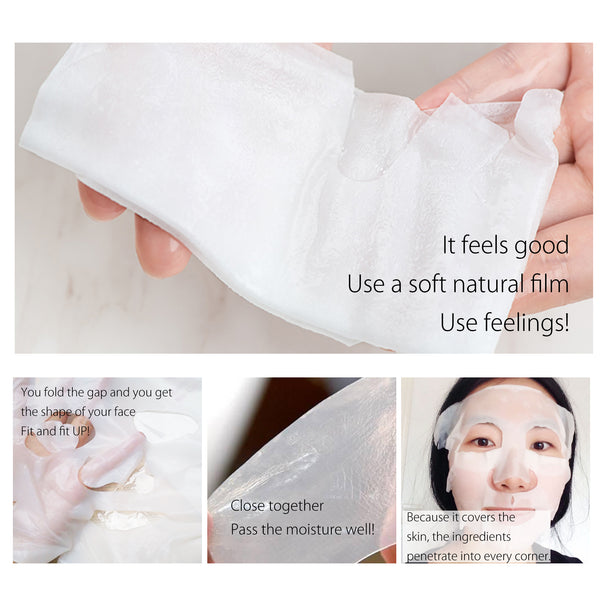 It feels good
Use a soft natural film
Use feelings!

You fold the gap and you get the shape of your face
Fit and fit UP!

Close together
Pass the moisture well!

Because it covers the skin, the ingredients penetrate into every corner.