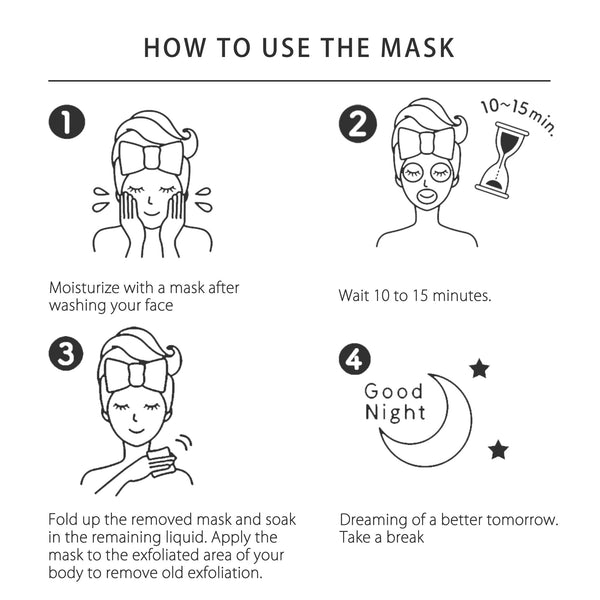 HOW TO USE THE MASK

1

Moisturize with a mask after washing your face

2

10~15 min.

Wait 10 to 15 minutes.

3

Fold up the removed mask and soak in the remaining liquid. Apply the mask to the exfoliated area of your body to remove old exfoliation.

4

Good Night

Dreaming of a better tomorrow. Take a break