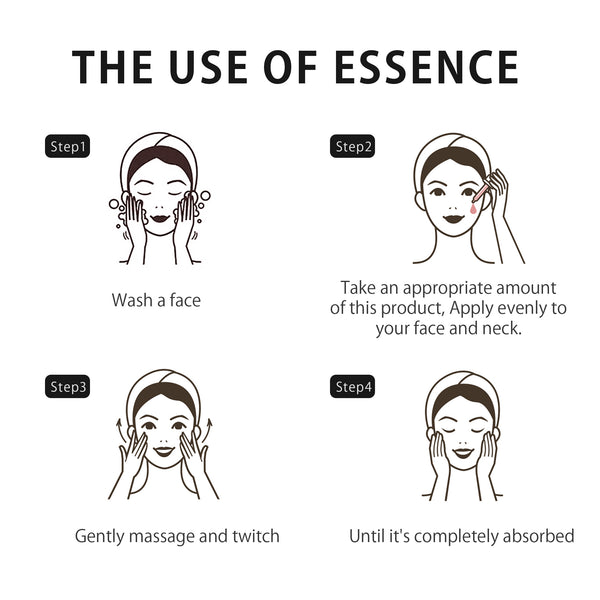 THE USE OF ESSENCE

Step1

Wash a face

Step2

Take an appropriate amount of this product, Apply evenly to your face and neck.

Step3

Gently massage and twitch

Step4

Until it's completely absorbed