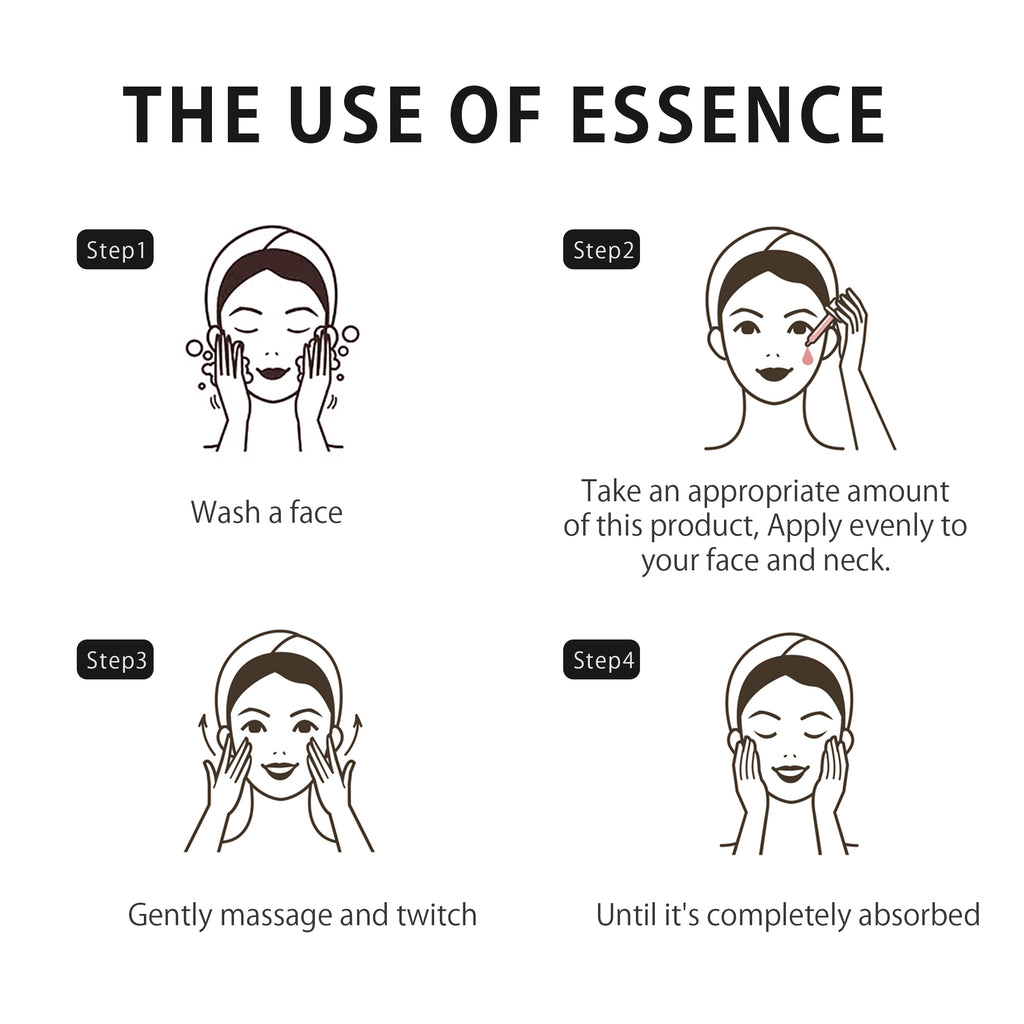 THE USE OF ESSENCE

Step1

Wash a face

Step2

Take an appropriate amount of this product, Apply evenly to your face and neck.

Step3

Gently massage and twitch

Step4

Until it's completely absorbed