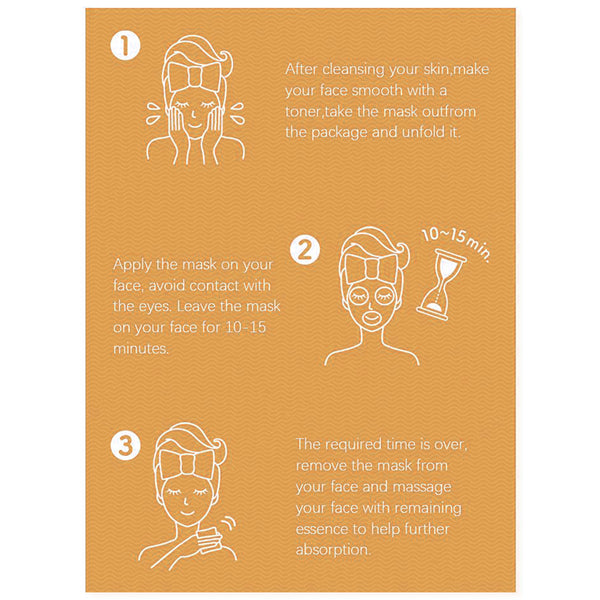 1

After cleansing your skin,make your face smooth with a toner,take the mask outfrom the package and unfold it.

Apply the mask on your face, avoid contact with the eyes. Leave the mask on your face for 10-15 minutes.

2

10~15 min.

3

The required time is over, remove the mask from your face and massage your face with remaining essence to help further absorption.