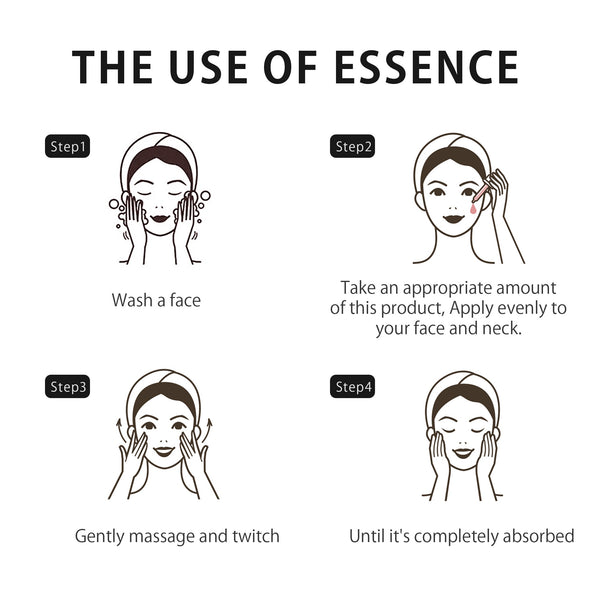 THE USE OF ESSENCE

Step1

Wash a face

Step2

Take an appropriate amount of this product, Apply evenly to your face and neck.

Step3

Gently massage and twitch

Step4

Until it's completely absorbed